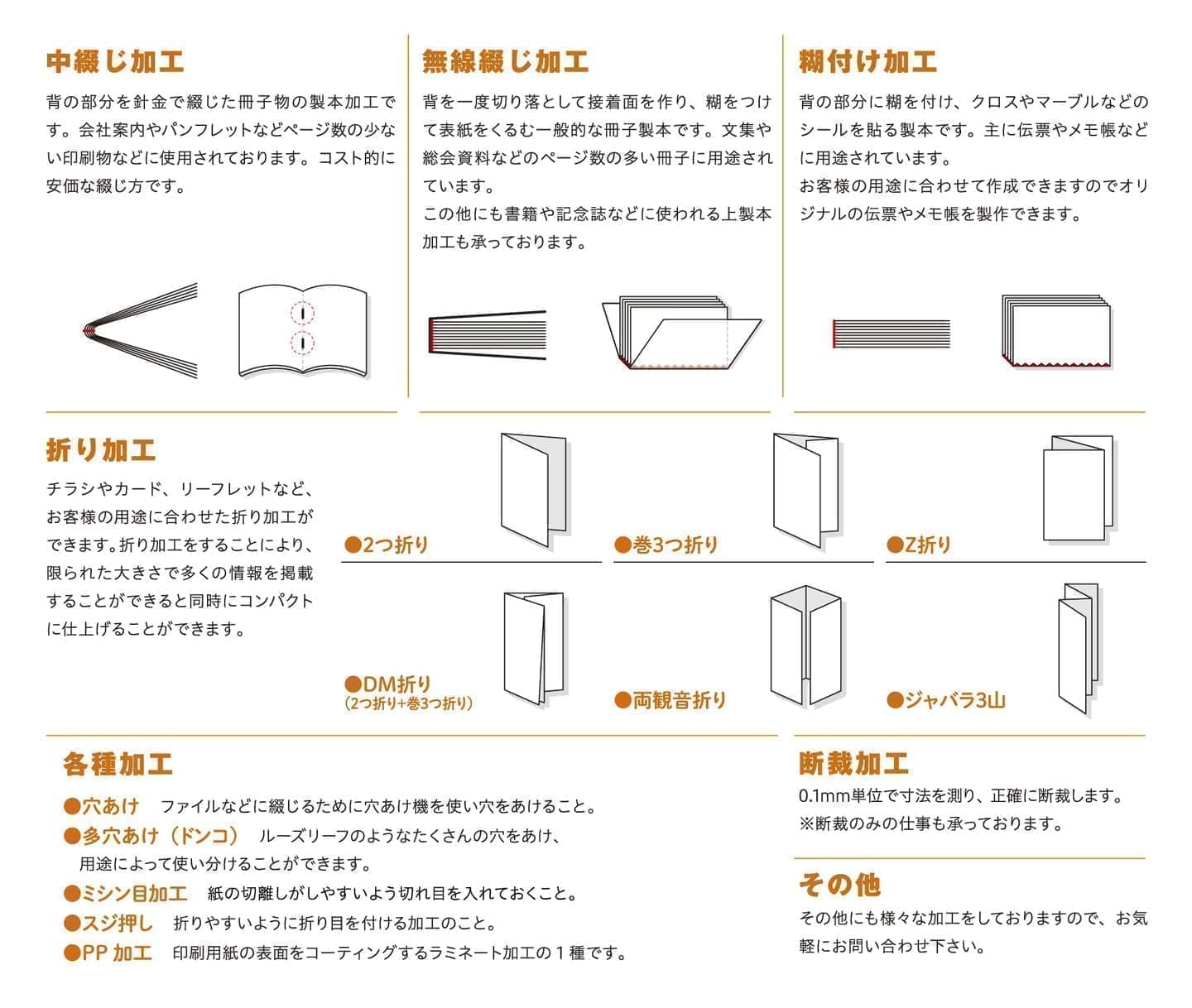 中綴じ加工

背の部分を針金で綴じた冊子物の製本加工です。会社案内やパンフレットなどページ数の少ない印刷物などに使用されております。コスト的に安価な綴じ方です。

無線綴じ加工

背を一度切り落として接着面を作り、糊をつけて表紙をくるむ一般的な冊子製本です。文集や総会資料などのページ数の多い冊子に用途されています。
この他にも書籍や記念誌などに使われる上製本加工も承っております。

糊付け加工

背の部分に糊を付け、クロスやマーブルなどのシールを貼る製本です。主に伝票やメモ帳などに用途されています。
お客様の用途に合わせて作成できますのでオリジナルの伝票やメモ帳を製作できます。

折り加工

チラシやカード、リーフレットなど、お客様の用途に合わせた折り加工ができます。折り加工をすることにより、限られた大きさで多くの情報を掲載することができると同時にコンパクトに仕上げることができます。

●2つ折り

●巻3つ折り

●Z折り

●DM折り
(2つ折り+巻3つ折り)

●両観音折り

●ジャバラ3山

各種加工

●穴あけ　ファイルなどに綴じるために穴あけ機を使い穴をあけること。
●多穴あけ（ドンコ）　ルーズリーフのようなたくさんの穴をあけ、用途によって使い分けることができます。
●ミシン目加工　紙の切離しがしやすいよう切れ目を入れておくこと。
●スジ押し　折りやすいように折り目を付ける加工のこと。
●PP 加工　印刷用紙の表面をコーティングするラミネート加工の１種です。

断裁加工

0.1mm単位で寸法を測り、正確に断裁します。
※断裁のみの仕事も承っております。

その他

その他にも様々な加工をしておりますので、お気軽にお問い合わせ下さい。