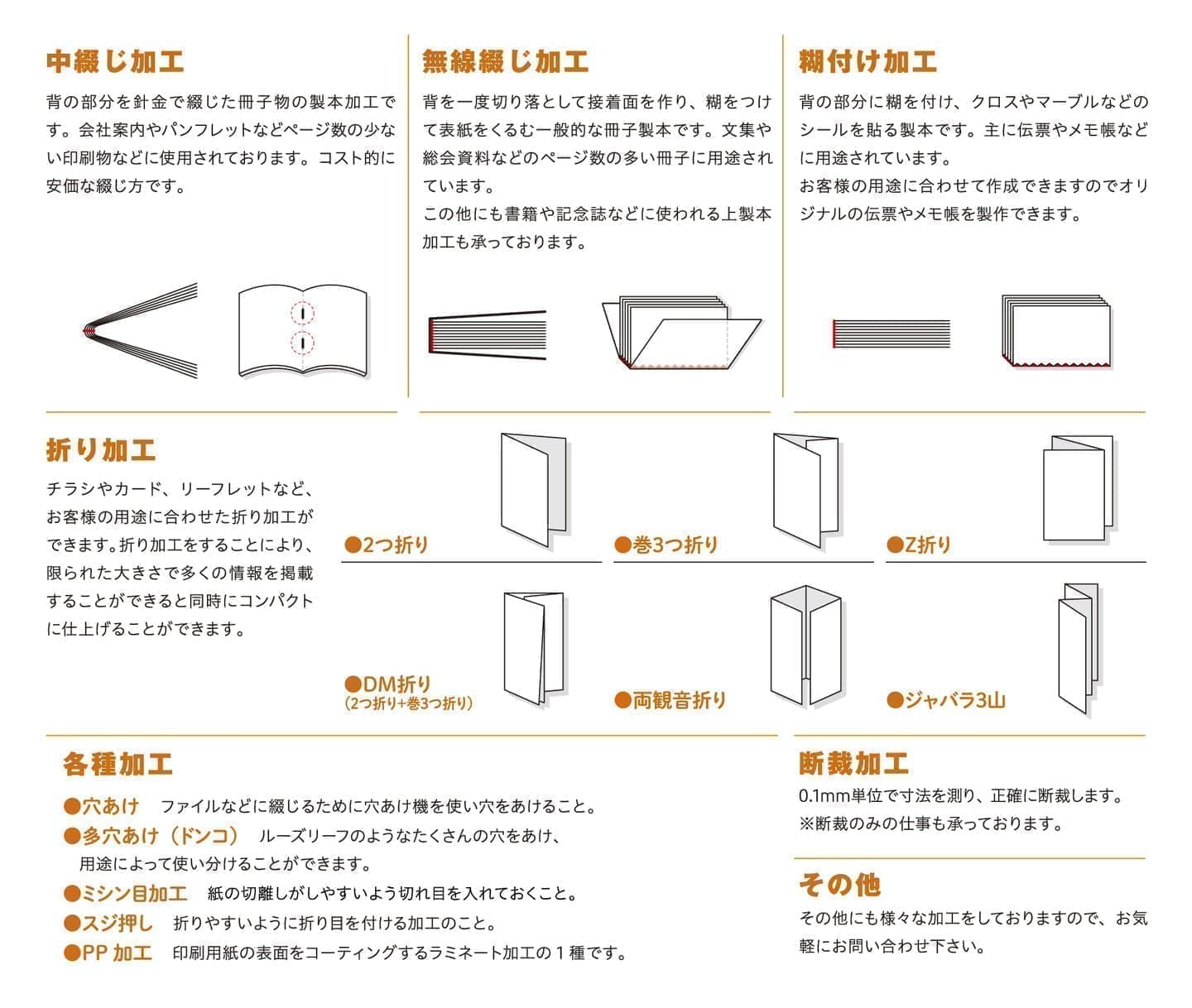 中綴じ加工

背の部分を針金で綴じた冊子物の製本加工です。会社案内やパンフレットなどページ数の少ない印刷物などに使用されております。コスト的に安価な綴じ方です。

無線綴じ加工

背を一度切り落として接着面を作り、糊をつけて表紙をくるむ一般的な冊子製本です。文集や総会資料などのページ数の多い冊子に用途されています。
この他にも書籍や記念誌などに使われる上製本加工も承っております。

糊付け加工

背の部分に糊を付け、クロスやマーブルなどのシールを貼る製本です。主に伝票やメモ帳などに用途されています。
お客様の用途に合わせて作成できますのでオリジナルの伝票やメモ帳を製作できます。

折り加工

チラシやカード、リーフレットなど、お客様の用途に合わせた折り加工ができます。折り加工をすることにより、限られた大きさで多くの情報を掲載することができると同時にコンパクトに仕上げることができます。

●2つ折り

●巻3つ折り

●Z折り

●DM折り
(2つ折り+巻3つ折り)

●両観音折り

●ジャバラ3山

各種加工

●穴あけ　ファイルなどに綴じるために穴あけ機を使い穴をあけること。
●多穴あけ（ドンコ）　ルーズリーフのようなたくさんの穴をあけ、用途によって使い分けることができます。
●ミシン目加工　紙の切離しがしやすいよう切れ目を入れておくこと。
●スジ押し　折りやすいように折り目を付ける加工のこと。
●PP 加工　印刷用紙の表面をコーティングするラミネート加工の１種です。

断裁加工

0.1mm単位で寸法を測り、正確に断裁します。
※断裁のみの仕事も承っております。

その他

その他にも様々な加工をしておりますので、お気軽にお問い合わせ下さい。